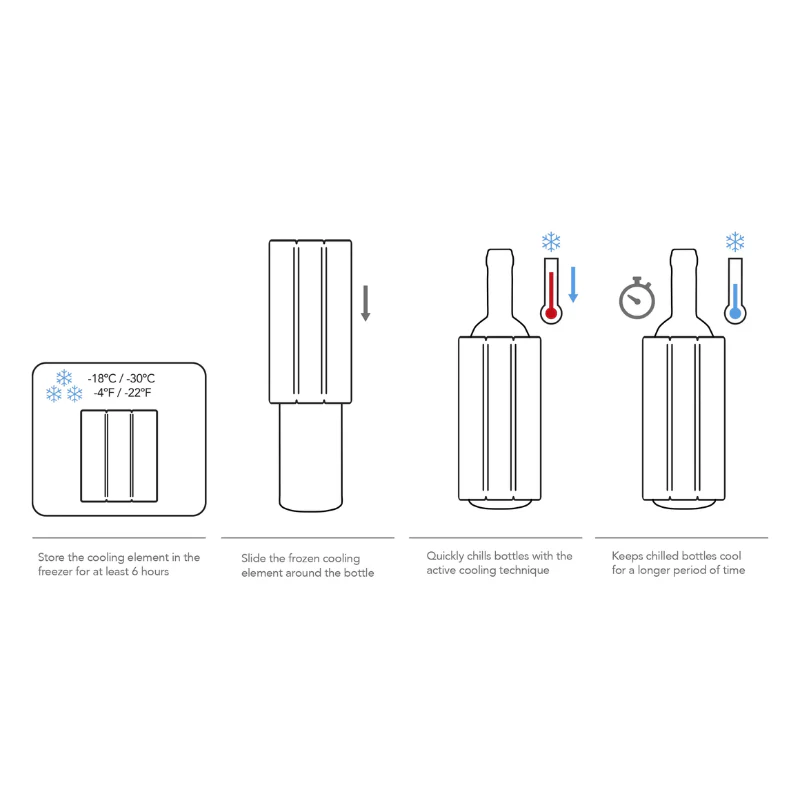 -18°C / -30°C
-4°F / -22°F

Store the cooling element in the freezer for at least 6 hours

Slide the frozen cooling element around the bottle

Quickly chills bottles with the active cooling technique

Keeps chilled bottles cool for a longer period of time